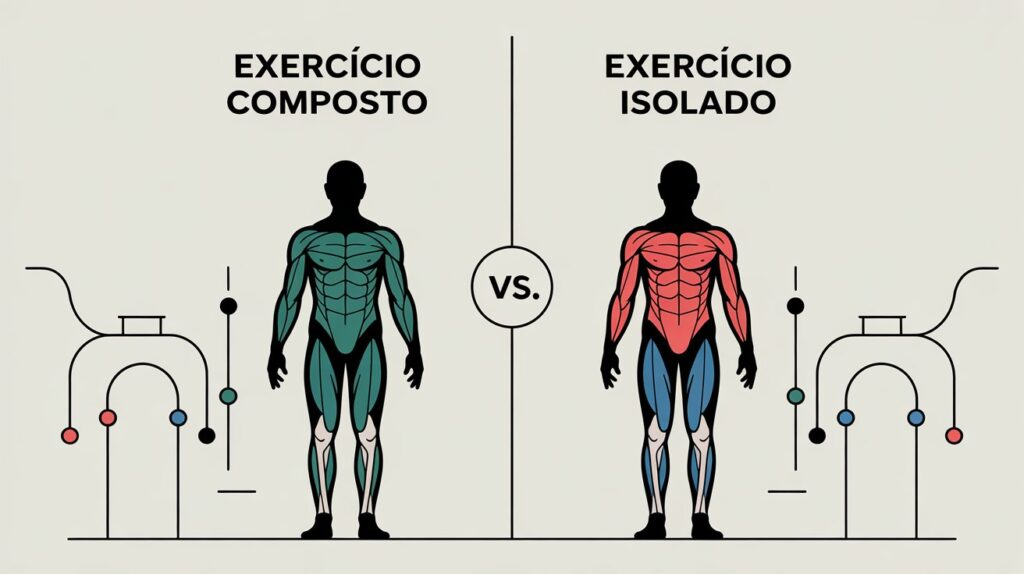 EXERCÍCIO COMPOSTO

VS.

EXERCÍCIO ISOLADO